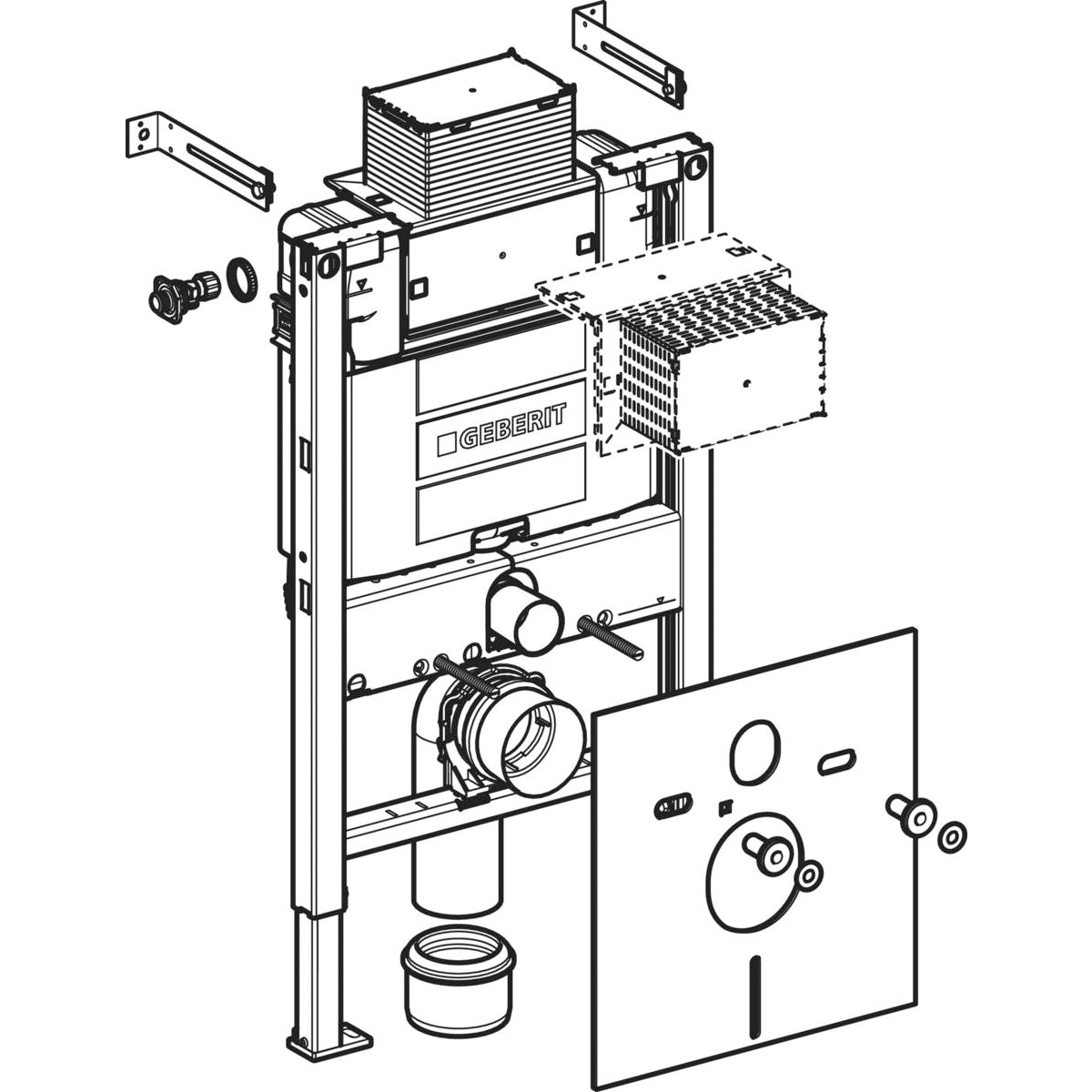 GEBERIT